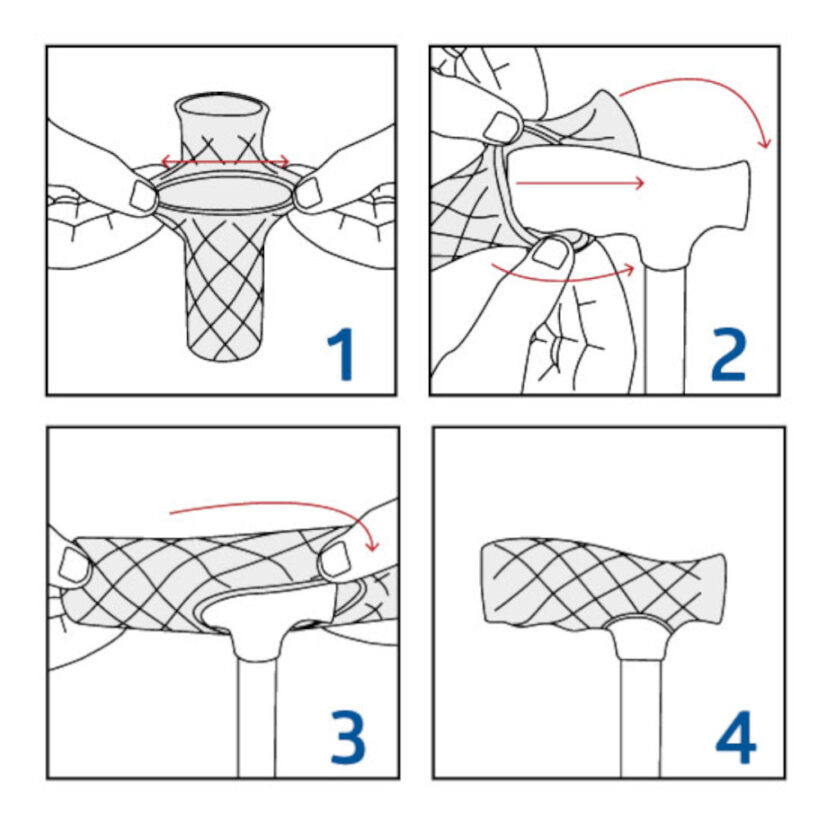 1

2

3

4