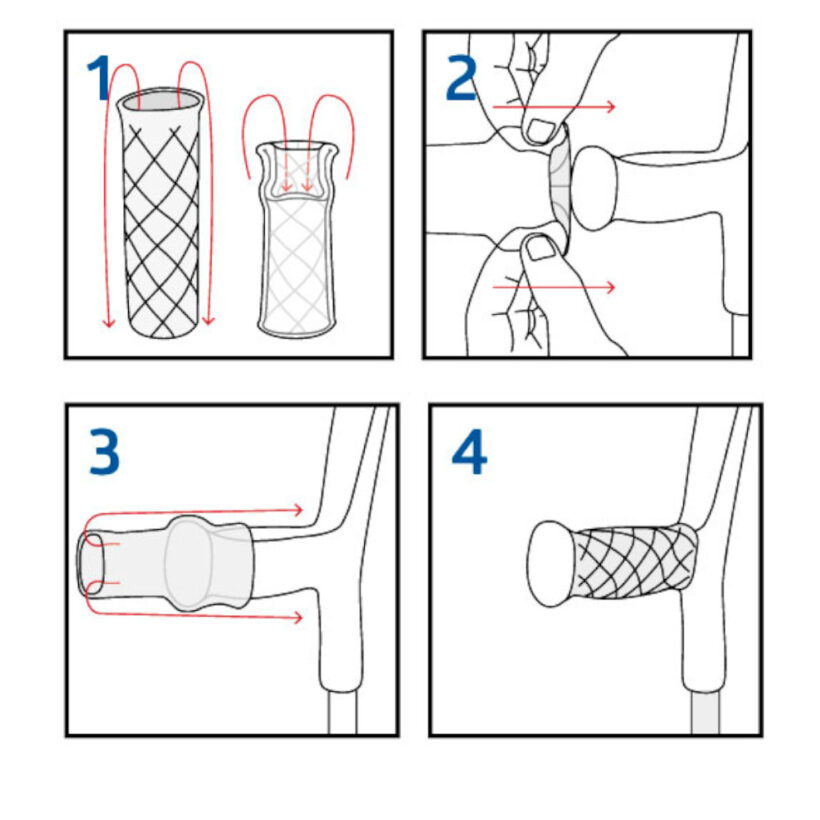 1

2

3

4